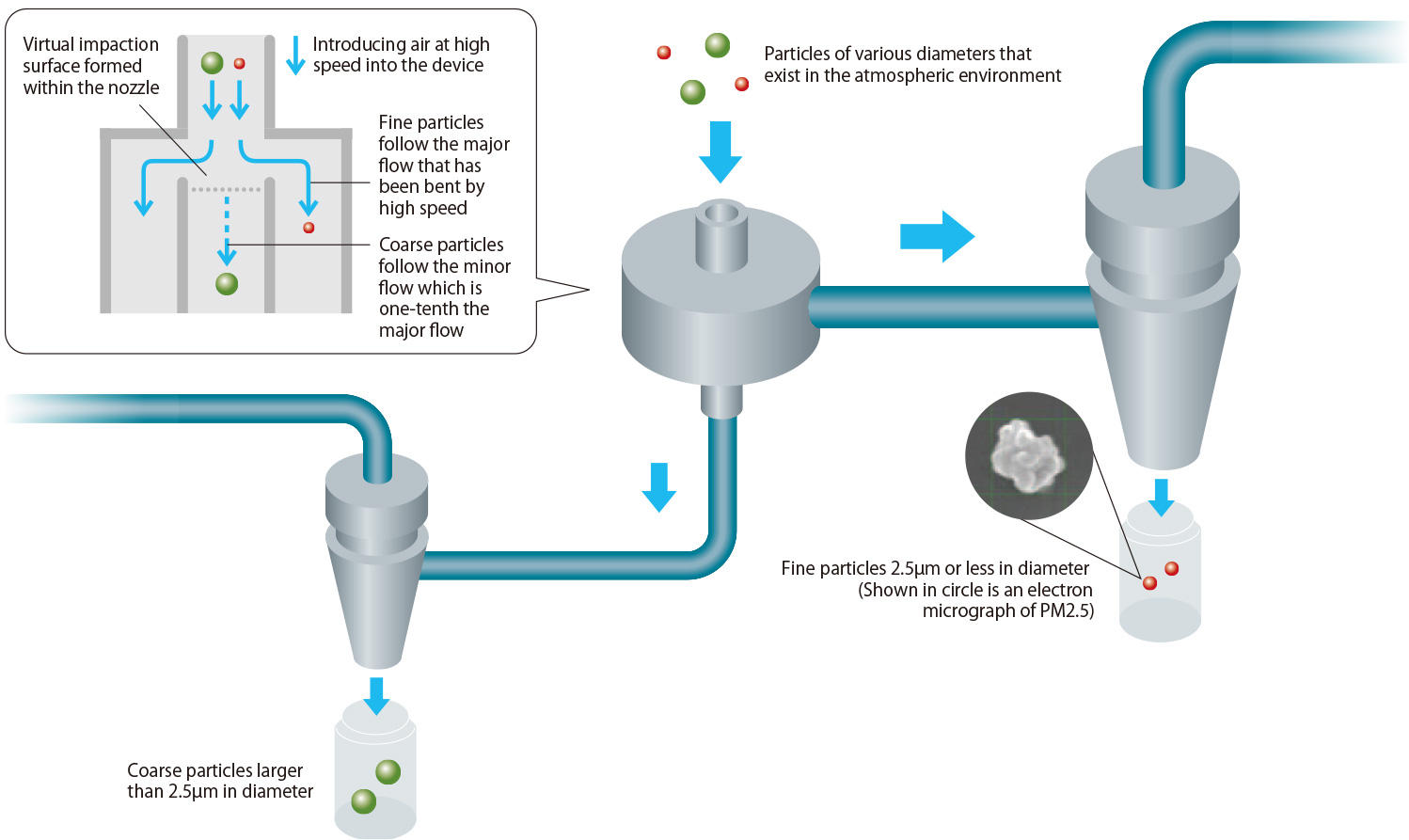 Virtual impaction surface formed within the nozzle

Introducing air at high speed into the device

Fine particles follow the major flow that has been bent by high speed

Coarse particles follow the minor flow which is one-tenth the major flow

Particles of various diameters that exist in the atmospheric environment

Fine particles 2.5μm or less in diameter (Shown in circle is an electron micrograph of PM2.5)

Coarse particles larger than 2.5μm in diameter